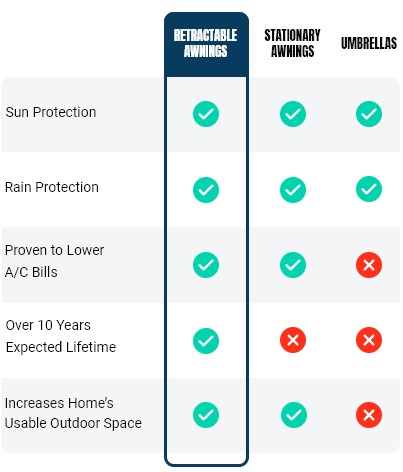 | | RETRACTABLE AWNINGS | STATIONARY AWNINGS | UMBRELLAS |
|---|---|---|---|
| Sun Protection | ✓ | ✓ | ✓ |
| Rain Protection | ✓ | ✓ | ✓ |
| Proven to Lower A/C Bills | ✓ | ✓ | ✗ |
| Over 10 Years Expected Lifetime | ✓ | ✗ | ✗ |
| Increases Home's Usable Outdoor Space | ✓ | ✓ | ✗ |